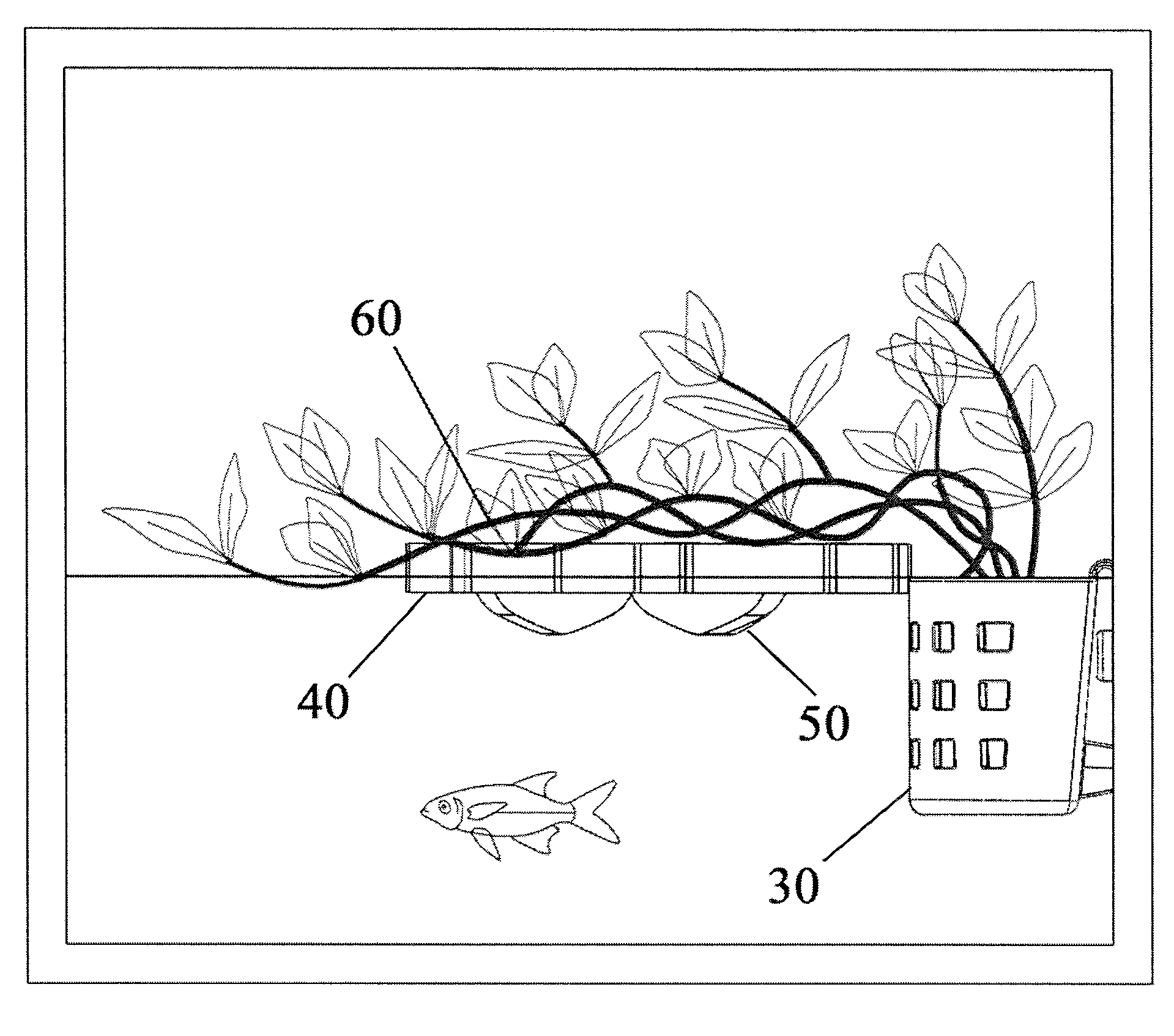 60
40
50
30